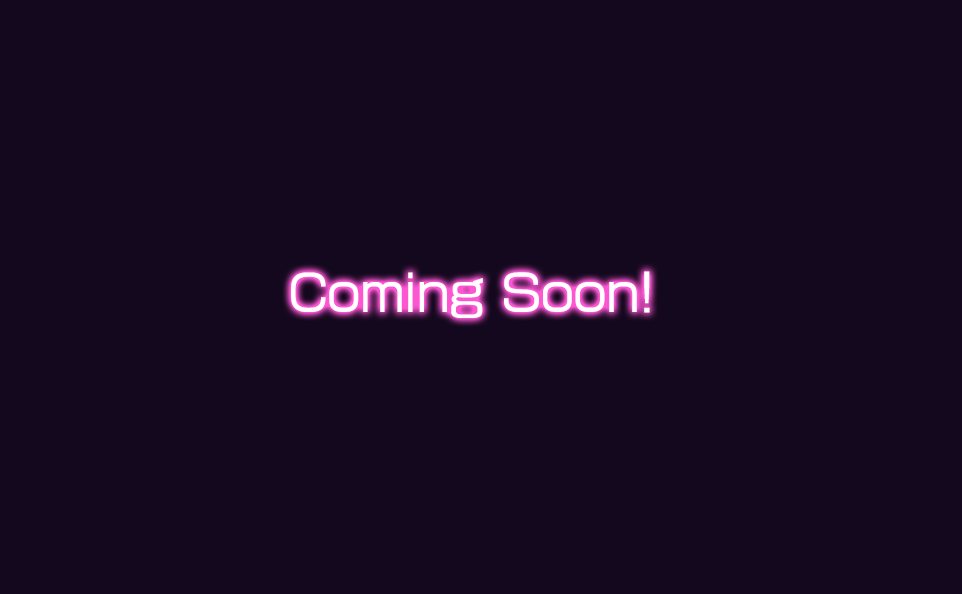 Coming Soon!